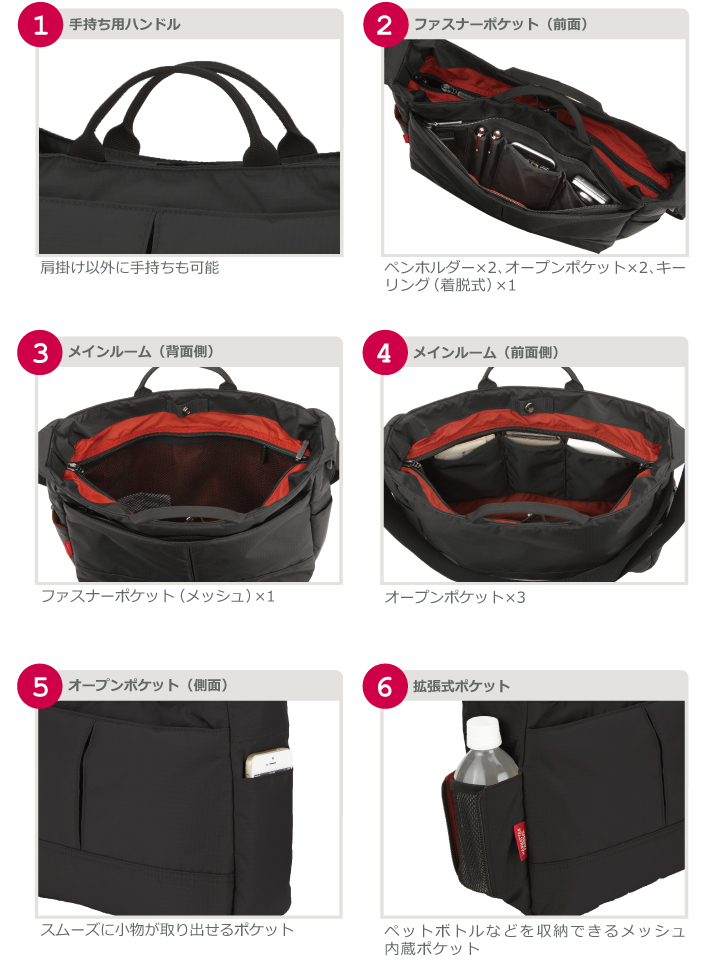 1 手持ち用ハンドル

肩掛け以外に手持ちも可能

2 ファスナーポケット（前面）

ペンホルダー×2、オープンポケット×2、キーリング（着脱式）×1

3 メインルーム（背面側）

ファスナーポケット（メッシュ）×1

4 メインルーム（前面側）

オープンポケット×3

5 オープンポケット（側面）

スムーズに小物が取り出せるポケット

6 拡張式ポケット

ペットボトルなどを収納できるメッシュ内蔵ポケット